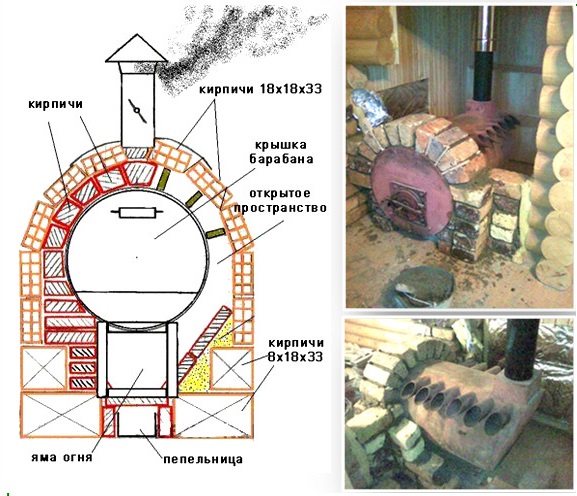 кирпичи

кирпичи 18х18х33

крышка барабана

открытое пространство

кирпичи 8х18х33

яма огня

пепельница